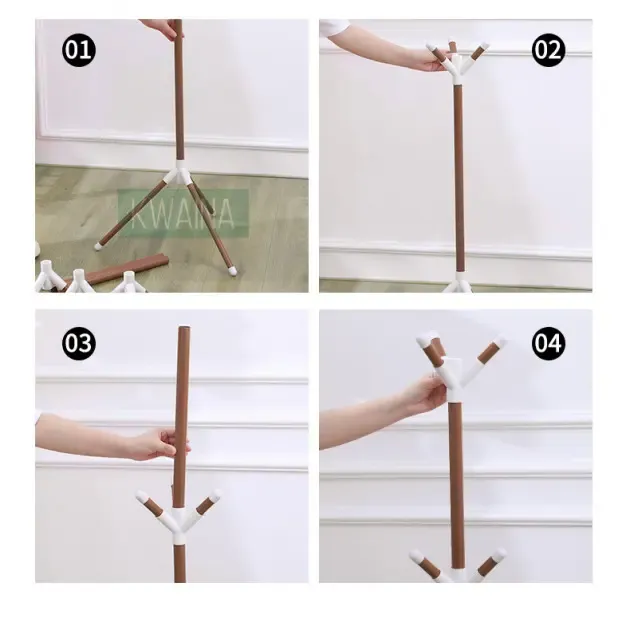 01

KWAINA

02

03

04