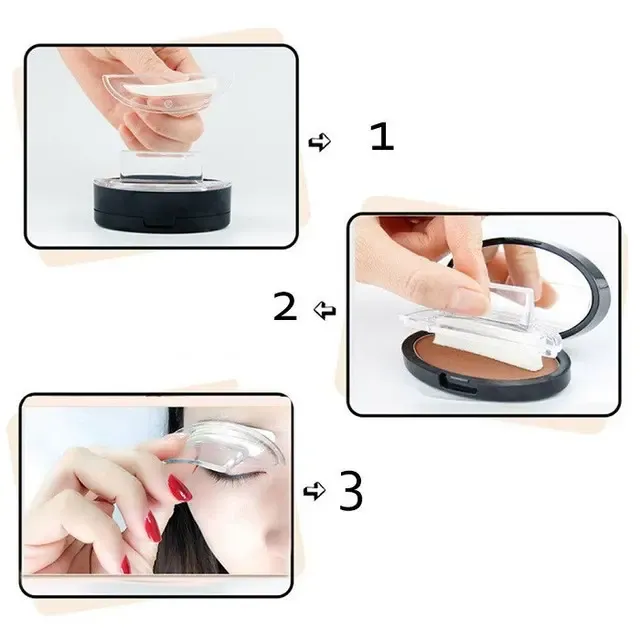 1

2

3