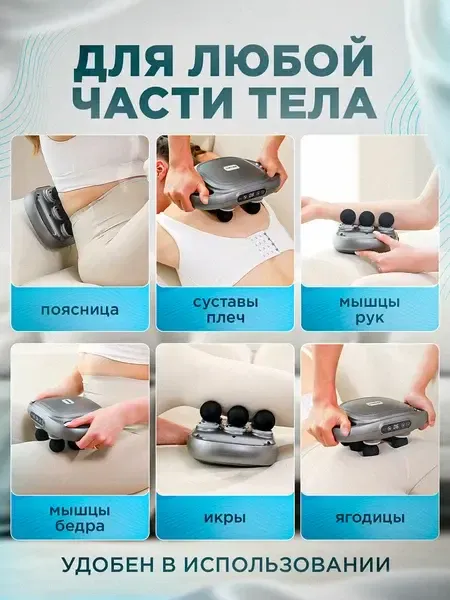 ДЛЯ ЛЮБОЙ ЧАСТИ ТЕЛА

поясница

суставы плеч

мышцы рук

мышцы бедра

икры

ягодицы

УДОБЕН В ИСПОЛЬЗОВАНИИ