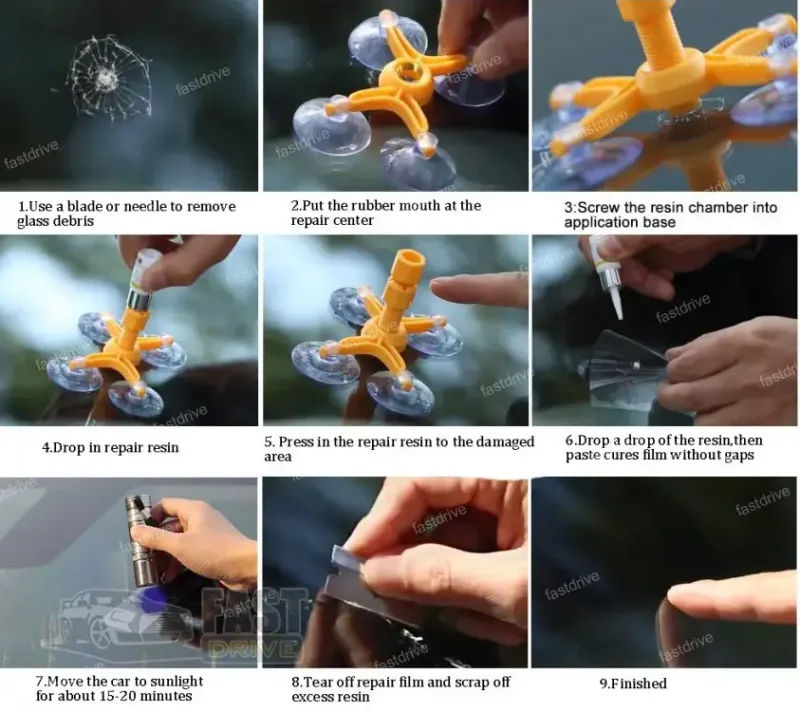 fastdrive

1.Use a blade or needle to remove glass debris

2.Put the rubber mouth at the repair center

3:Screw the resin chamber into application base

4.Drop in repair resin

5. Press in the repair resin to the damaged area

6.Drop a drop of the resin,then paste cures film without gaps

FAST DRIVE

7.Move the car to sunlight for about 15-20 minutes

8.Tear off repair film and scrap off excess resin

9.Finished