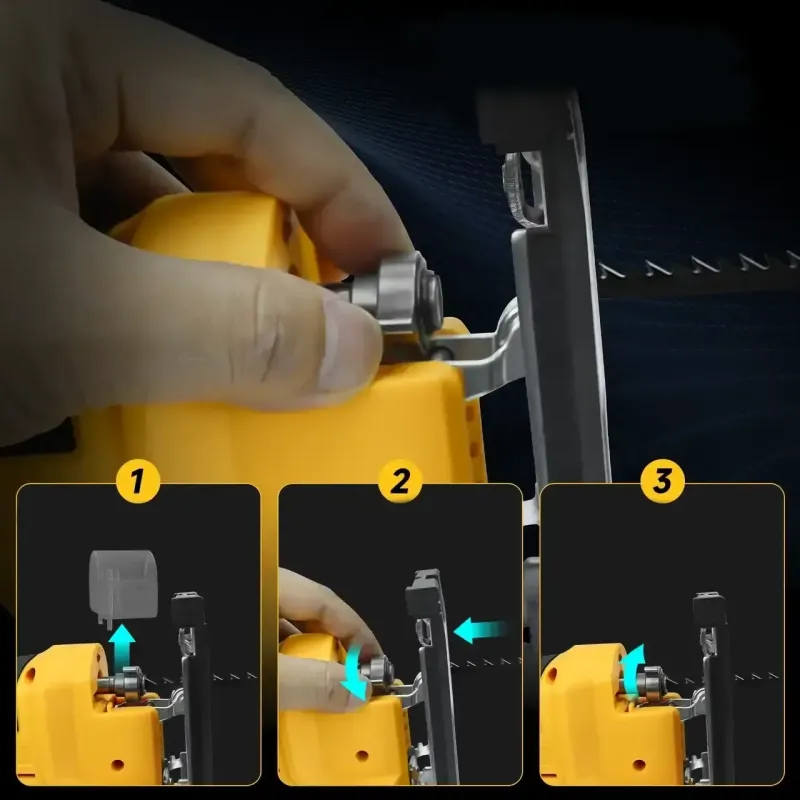 1
2
3