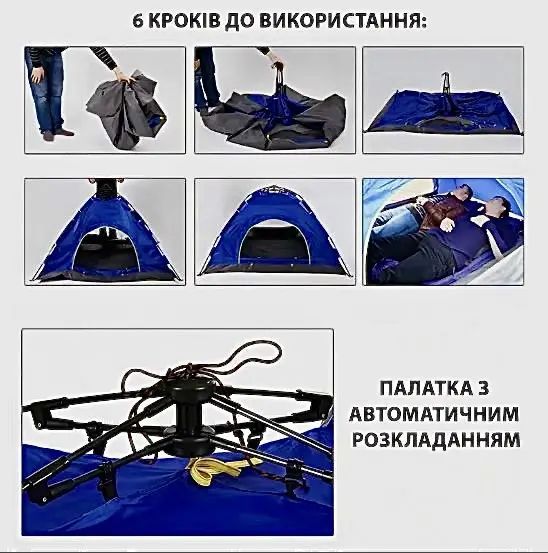 6 КРОКІВ ДО ВИКОРИСТАННЯ:

ПАЛАТКА З АВТОМАТИЧНИМ РОЗКЛАДАННЯМ