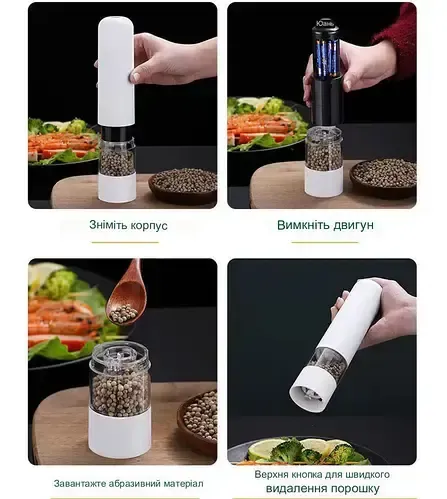 Юань

Зніміть корпус

Вимкніть двигун

Завантажте абразивний матеріал

Верхня кнопка для швидкого видалення порошку