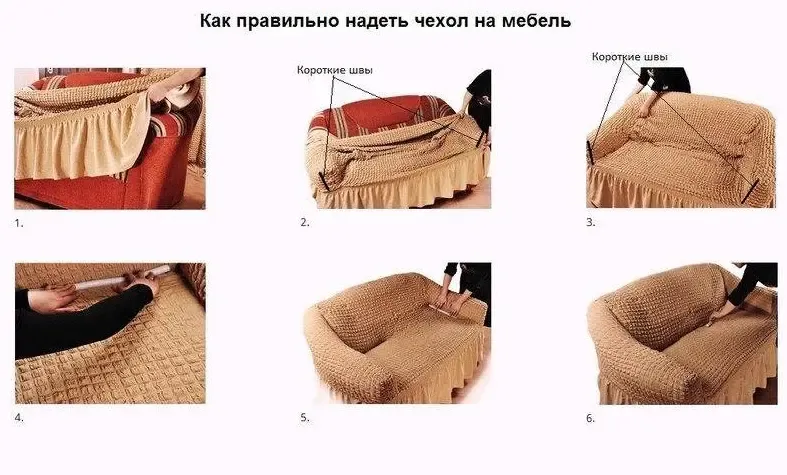 Как правильно надеть чехол на мебель

1.

Короткие швы

2.

Короткие швы

3.

4.

5.

6.