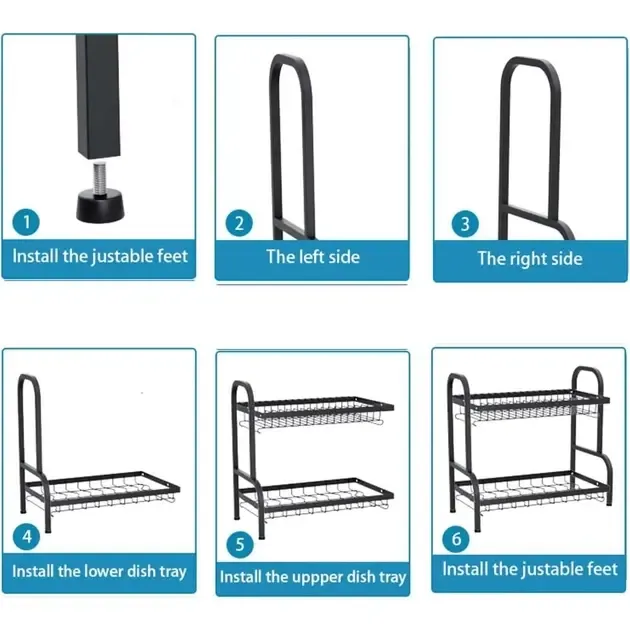 1
Install the justable feet

2
The left side

3
The right side

4
Install the lower dish tray

5
Install the uppper dish tray

6
Install the justable feet