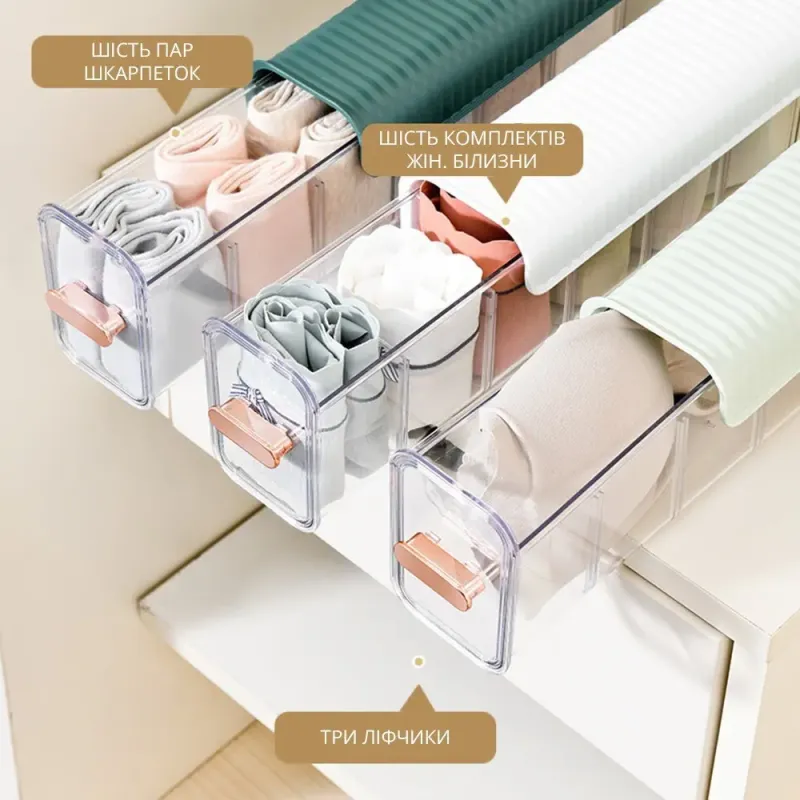 ШІСТЬ ПАР ШКАРПЕТОК

ШІСТЬ КОМПЛЕКТІВ ЖІН. БІЛИЗНИ

ТРИ ЛІФЧИКИ